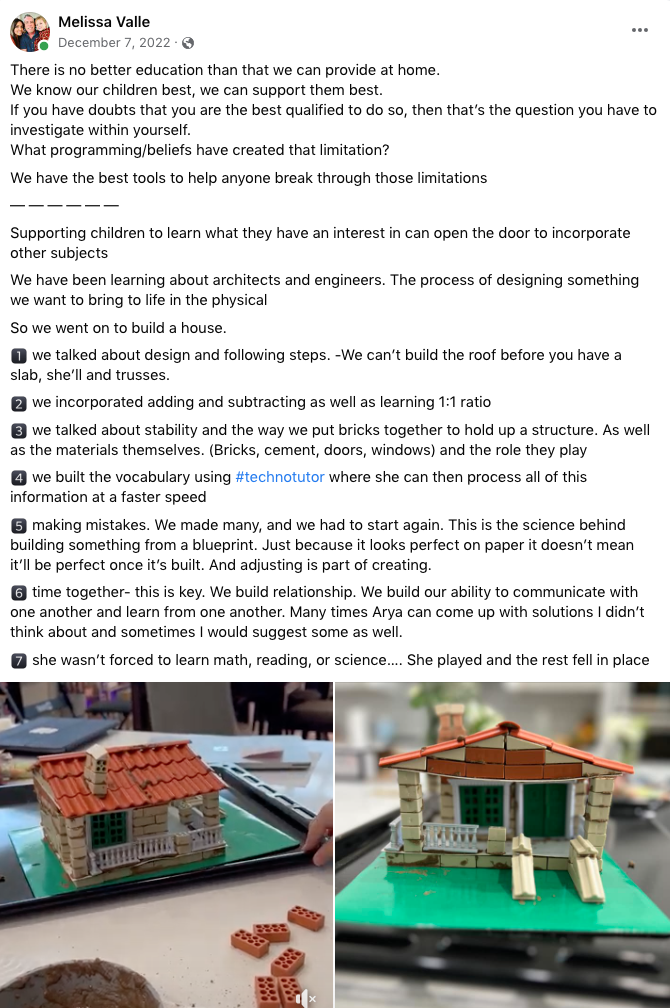 Melissa Valle
December 7, 2022 ·

There is no better education than that we can provide at home.
We know our children best, we can support them best.
If you have doubts that you are the best qualified to do so, then that's the question you have to investigate within yourself.
What programming/beliefs have created that limitation?

We have the best tools to help anyone break through those limitations

——————

Supporting children to learn what they have an interest in can open the door to incorporate other subjects

We have been learning about architects and engineers. The process of designing something we want to bring to life in the physical

So we went on to build a house.

1 we talked about design and following steps. -We can't build the roof before you have a slab, she'll and trusses.

2 we incorporated adding and subtracting as well as learning 1:1 ratio

3 we talked about stability and the way we put bricks together to hold up a structure. As well as the materials themselves. (Bricks, cement, doors, windows) and the role they play

4 we built the vocabulary using #technotutor where she can then process all of this information at a faster speed

5 making mistakes. We made many, and we had to start again. This is the science behind building something from a blueprint. Just because it looks perfect on paper it doesn't mean it'll be perfect once it's built. And adjusting is part of creating.

6 time together- this is key. We build relationship. We build our ability to communicate with one another and learn from one another. Many times Arya can come up with solutions I didn't think about and sometimes I would suggest some as well.

7 she wasn't forced to learn math, reading, or science.... She played and the rest fell in place